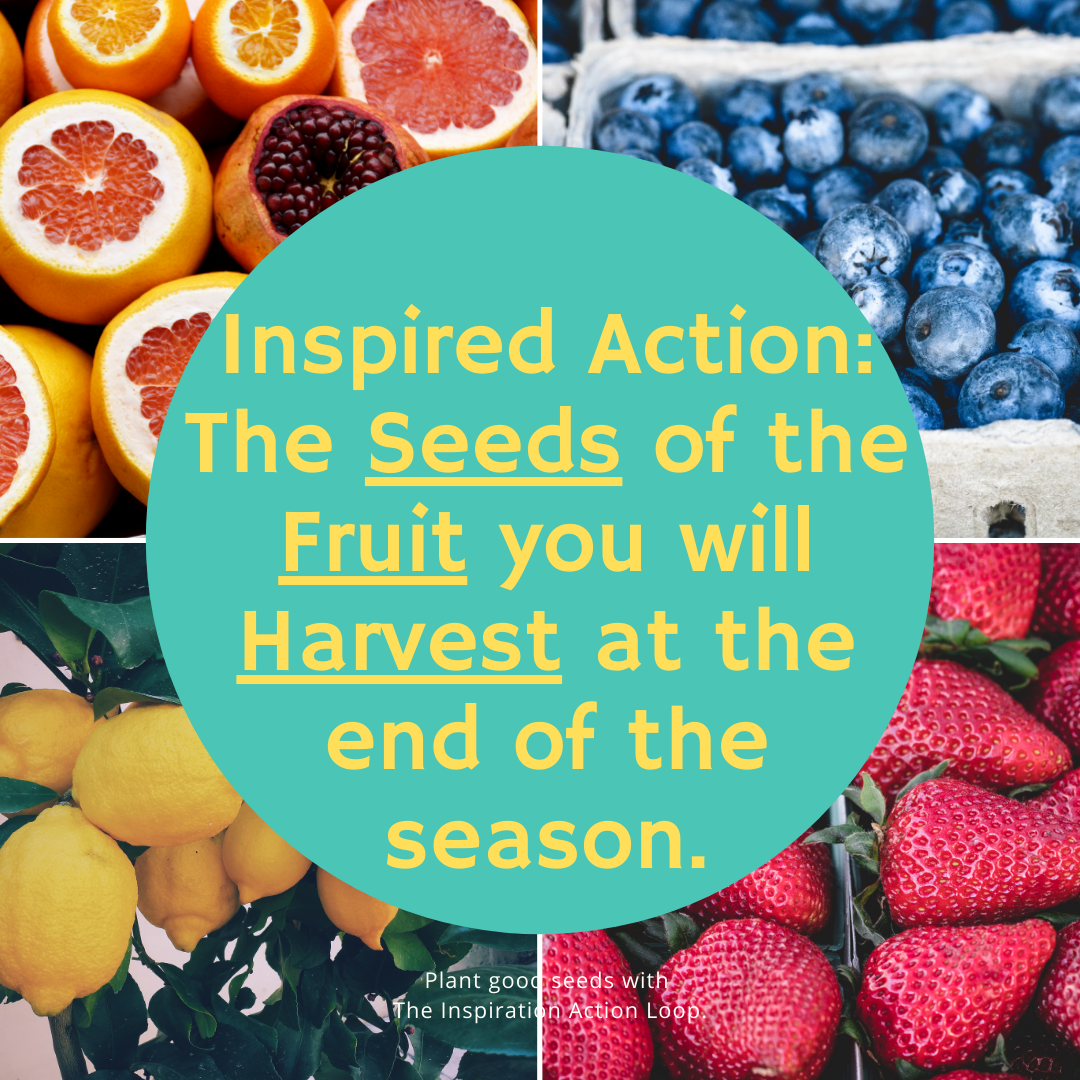 Inspired Action: The Seeds of the Fruit you will Harvest at the end of the season.

Plant good seeds with The Inspiration Action Loop.